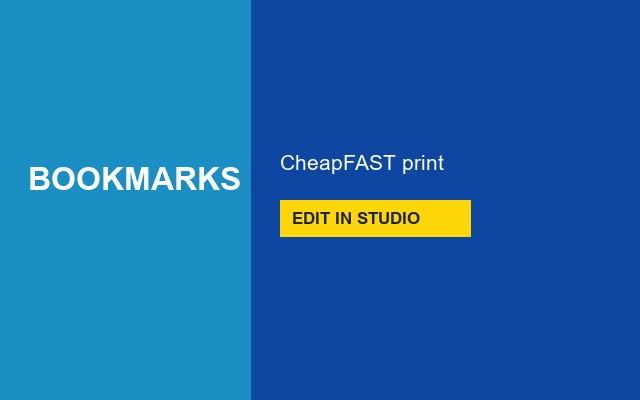 BOOKMARKS

CheapFAST print

EDIT IN STUDIO